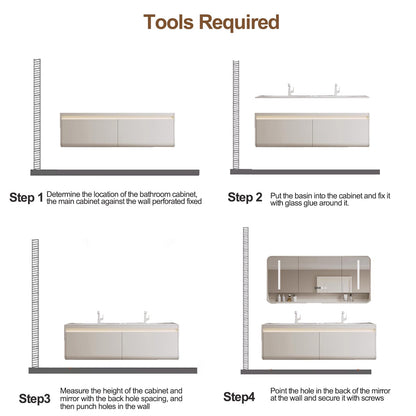 Tools Required

Step 1 Determine the location of the bathroom cabinet, the main cabinet against the wall perforated fixed

Step 2 Put the basin into the cabinet and fix it with glass glue around it.

Step3 Measure the height of the cabinet and mirror with the back hole spacing, and then punch holes in the wall

Step4 Point the hole in the back of the mirror at the wall and secure it with screws