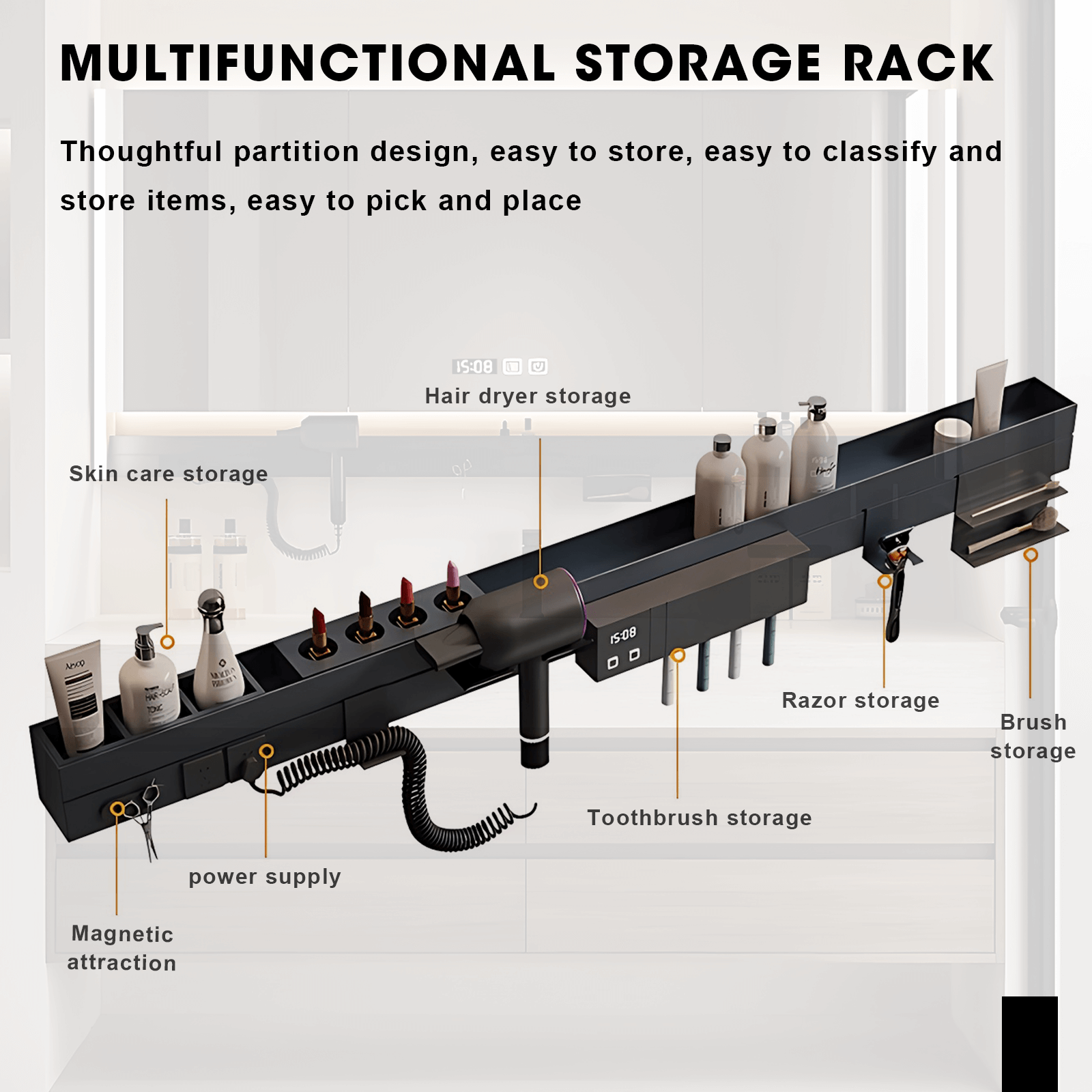 MULTIFUNCTIONAL STORAGE RACK

Thoughtful partition design, easy to store, easy to classify and store items, easy to pick and place

15:08

Hair dryer storage

Skin care storage

15:08

Razor storage

Brush storage

Toothbrush storage

power supply

Magnetic attraction