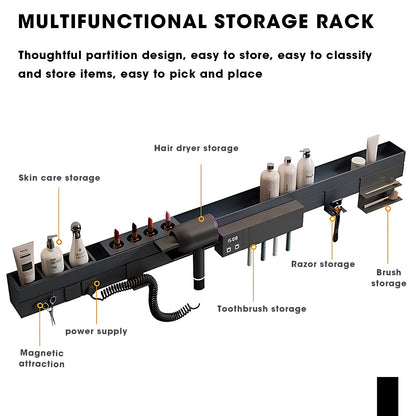 MULTIFUNCTIONAL STORAGE RACK

Thoughtful partition design, easy to store, easy to classify and store items, easy to pick and place

Hair dryer storage

Skin care storage

Razor storage

Brush storage

Toothbrush storage

power supply

Magnetic attraction