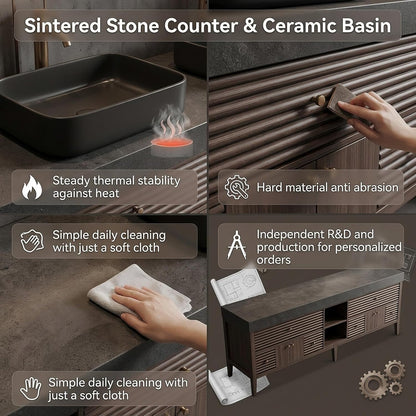 Sintered Stone Counter & Ceramic Basin

Steady thermal stability against heat

Hard material anti abrasion

Simple daily cleaning with just a soft cloth

Independent R&D and production for personalized orders

Simple daily cleaning with just a soft cloth