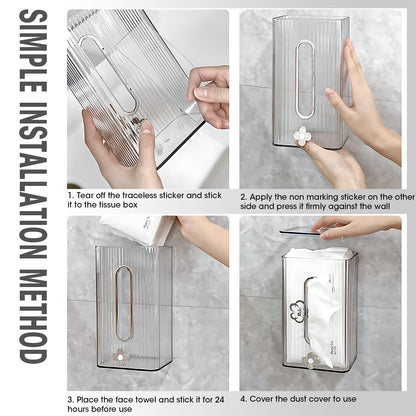 SIMPLE INSTALLATION METHOD

1. Tear off the traceless sticker and stick it to the tissue box

2. Apply the non marking sticker on the other side and press it firmly against the wall

3. Place the face towel and stick it for 24 hours before use

4. Cover the dust cover to use