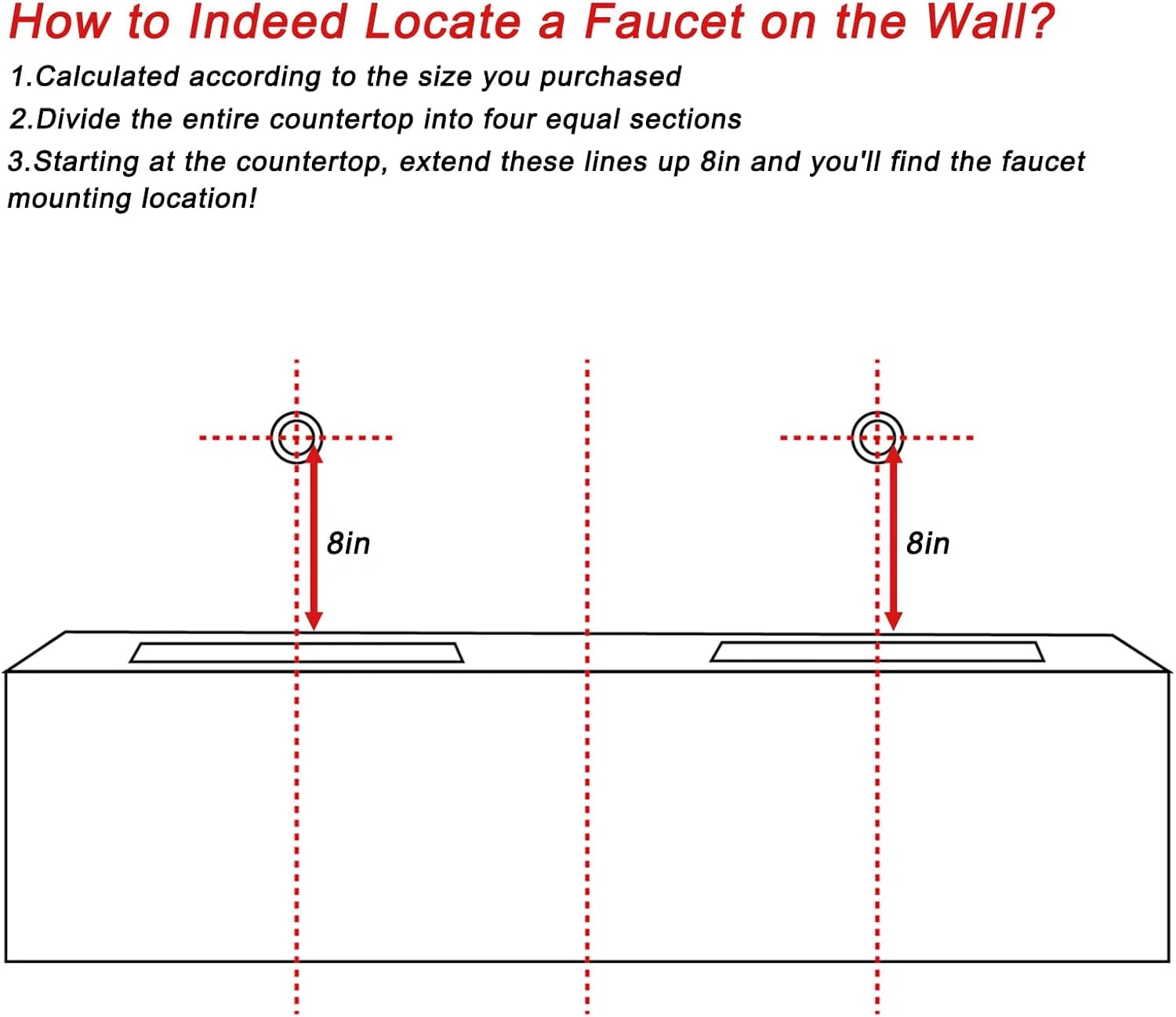 How to Indeed Locate a Faucet on the Wall?

1.Calculated according to the size you purchased

2.Divide the entire countertop into four equal sections

3.Starting at the countertop, extend these lines up 8in and you'll find the faucet mounting location!

8in

8in