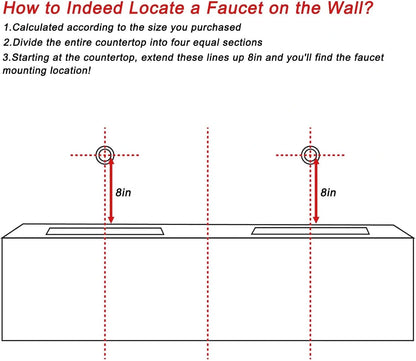 How to Indeed Locate a Faucet on the Wall?

1.Calculated according to the size you purchased

2.Divide the entire countertop into four equal sections

3.Starting at the countertop, extend these lines up 8in and you'll find the faucet mounting location!

8in

8in