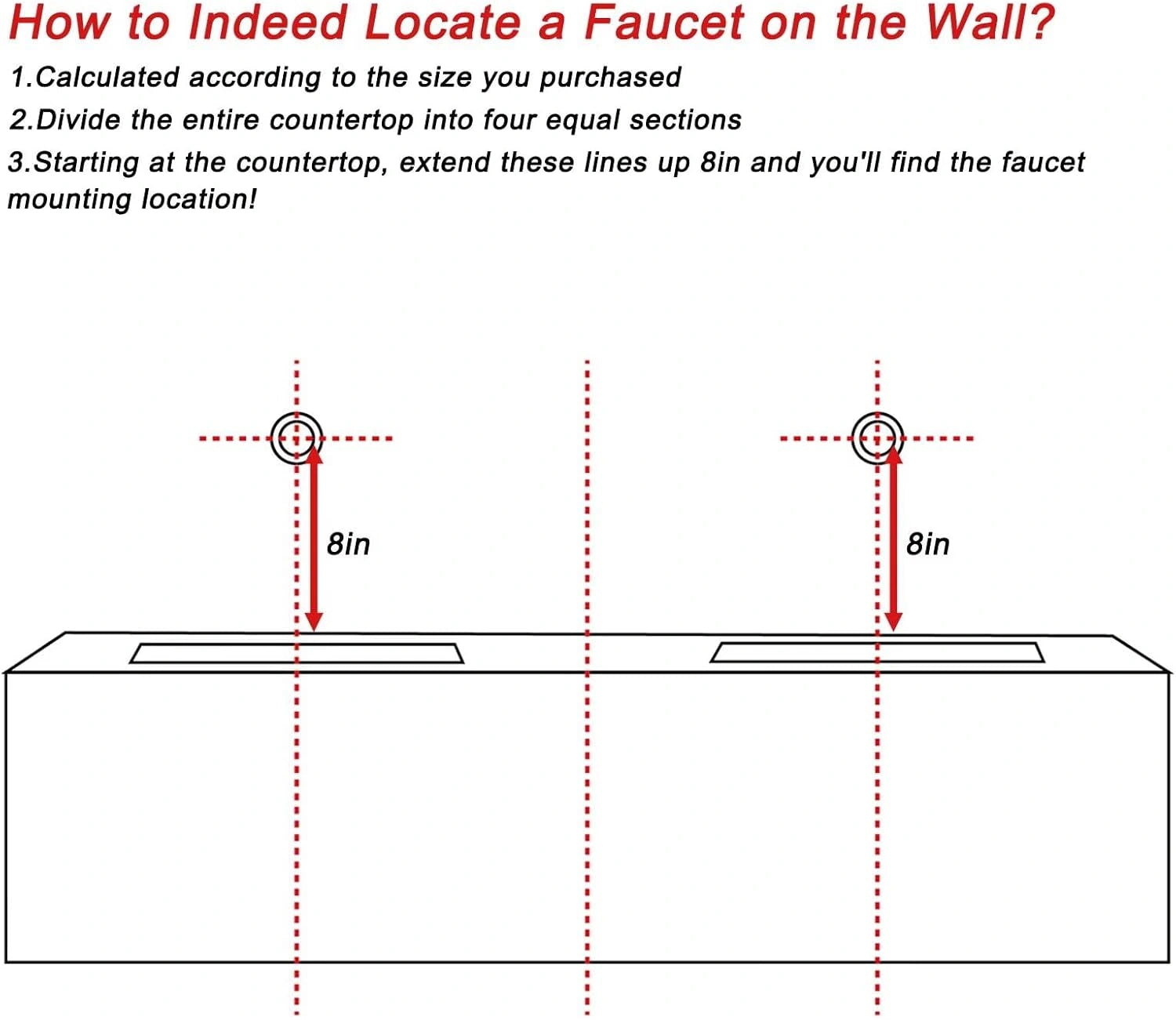 How to Indeed Locate a Faucet on the Wall?

1.Calculated according to the size you purchased

2.Divide the entire countertop into four equal sections

3.Starting at the countertop, extend these lines up 8in and you'll find the faucet mounting location!

8in

8in