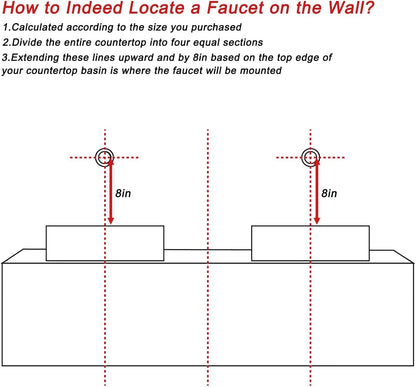 How to Indeed Locate a Faucet on the Wall?

1.Calculated according to the size you purchased
2.Divide the entire countertop into four equal sections
3.Extending these lines upward and by 8in based on the top edge of your countertop basin is where the faucet will be mounted

8in

8in