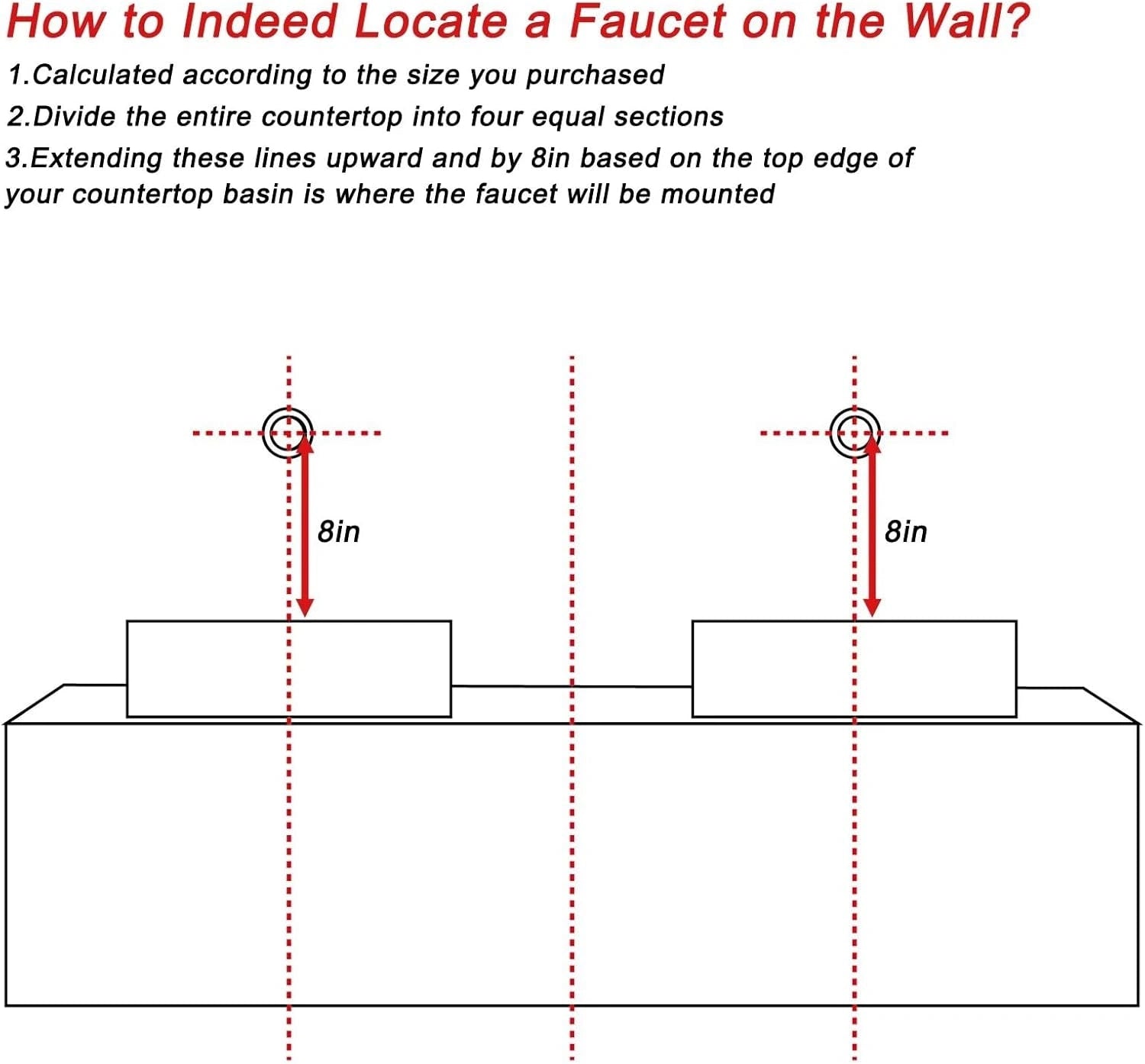 How to Indeed Locate a Faucet on the Wall?

1.Calculated according to the size you purchased

2.Divide the entire countertop into four equal sections

3.Extending these lines upward and by 8in based on the top edge of your countertop basin is where the faucet will be mounted

8in

8in