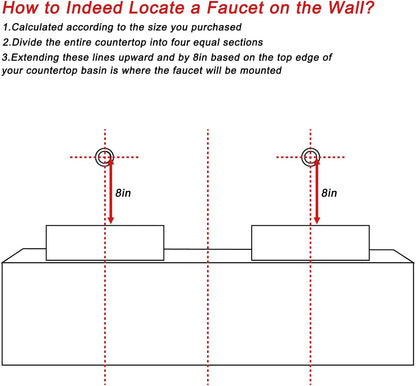 How to Indeed Locate a Faucet on the Wall?

1.Calculated according to the size you purchased

2.Divide the entire countertop into four equal sections

3.Extending these lines upward and by 8in based on the top edge of your countertop basin is where the faucet will be mounted

8in

8in