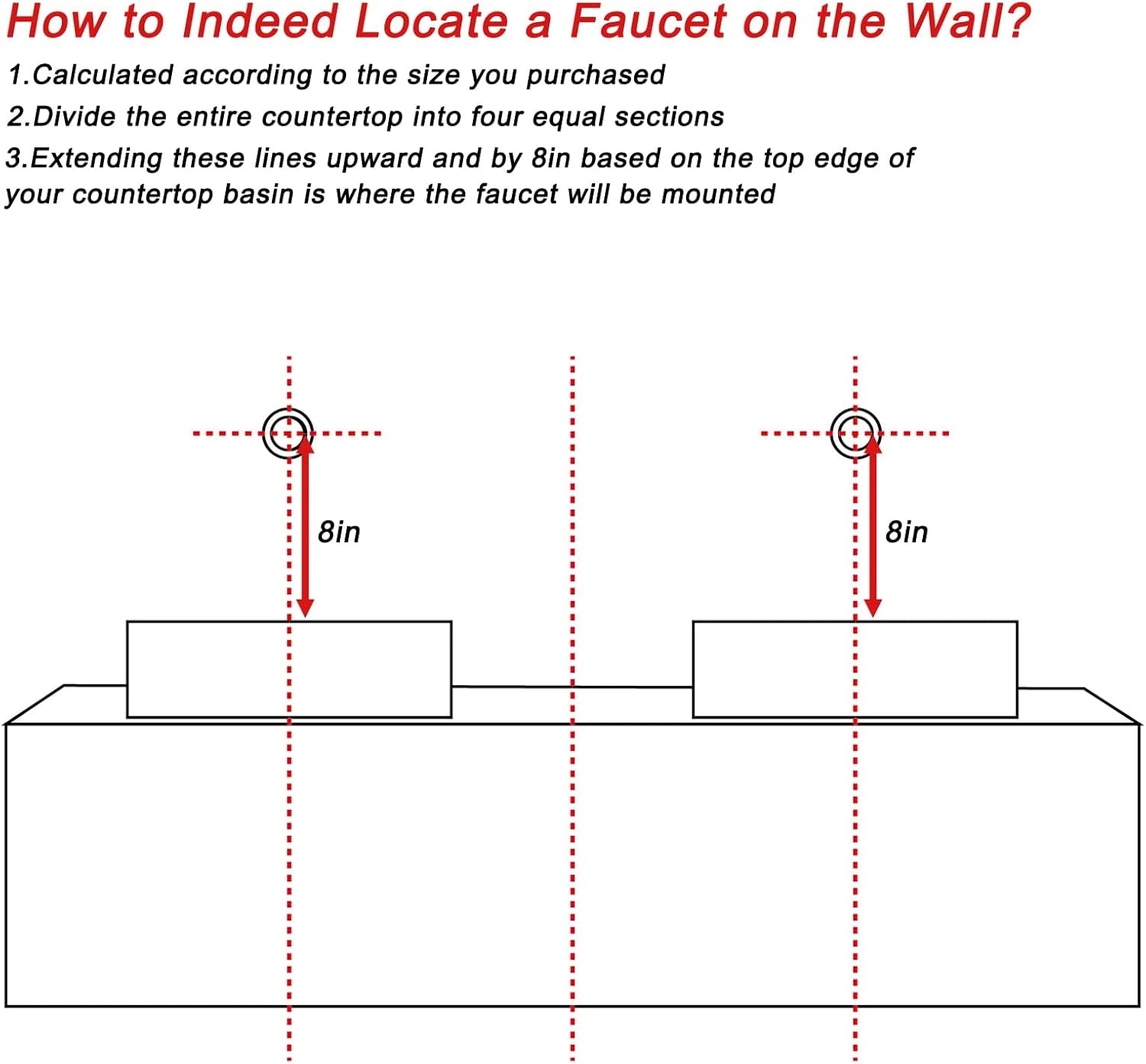 How to Indeed Locate a Faucet on the Wall?

1.Calculated according to the size you purchased

2.Divide the entire countertop into four equal sections

3.Extending these lines upward and by 8in based on the top edge of your countertop basin is where the faucet will be mounted

8in

8in